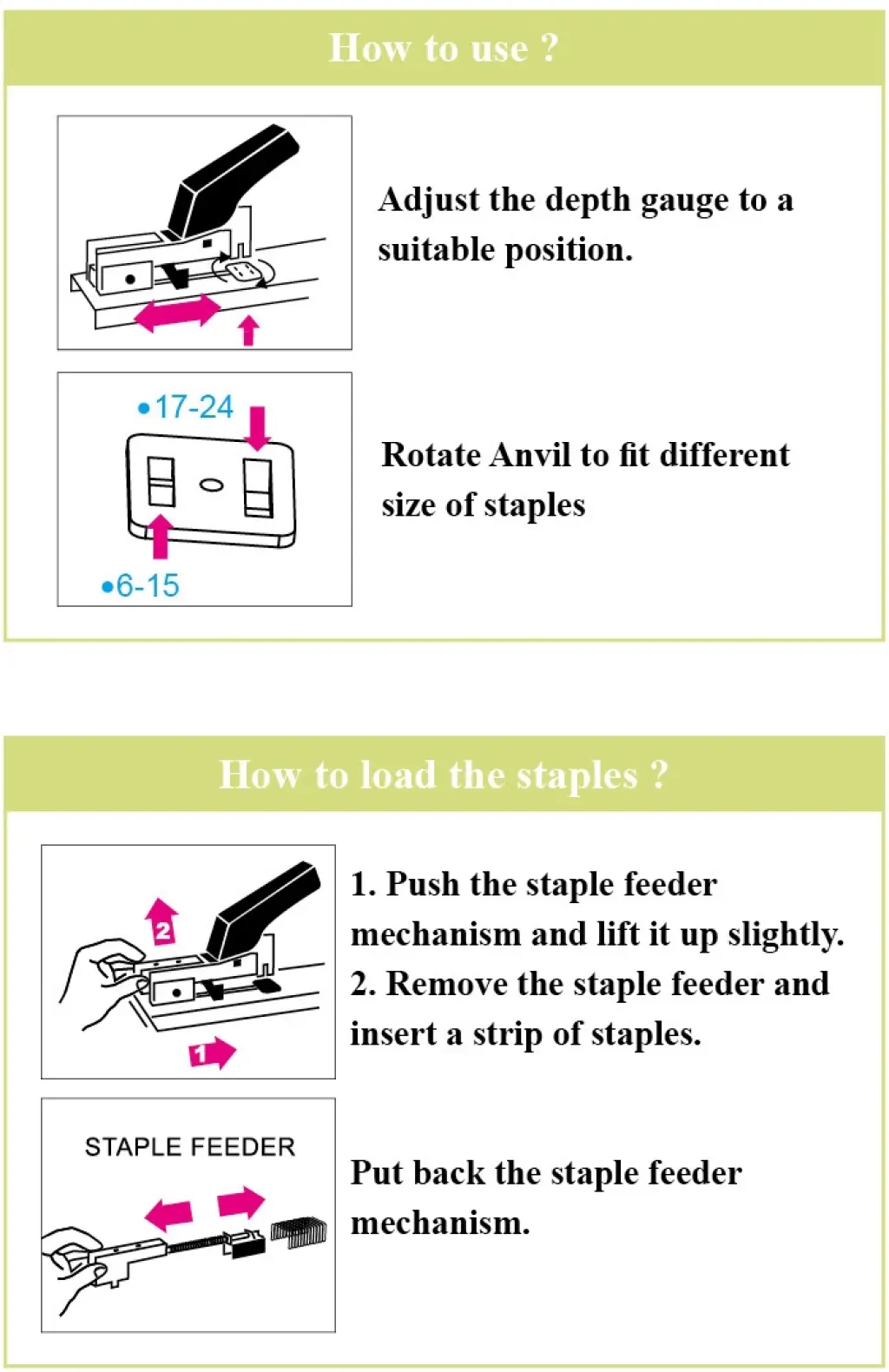 How to use ?

Adjust the depth gauge to a suitable position.

•17-24

•6-15

Rotate Anvil to fit different size of staples

How to load the staples ?

2

1

1. Push the staple feeder mechanism and lift it up slightly.
2. Remove the staple feeder and insert a strip of staples.

STAPLE FEEDER

Put back the staple feeder mechanism.