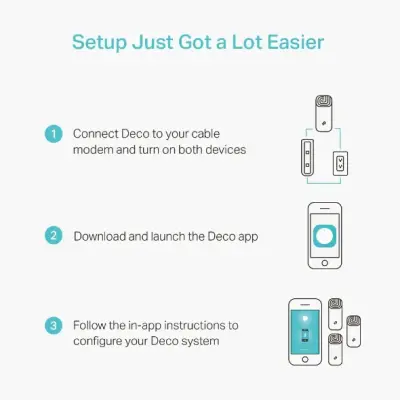 Setup Just Got a Lot Easier

1 Connect Deco to your cable modem and turn on both devices

2 Download and launch the Deco app

3 Follow the in-app instructions to configure your Deco system